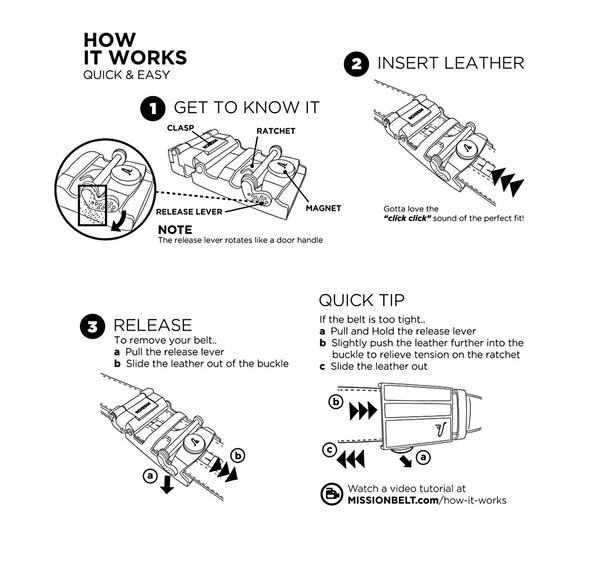 HOW
IT WORKS
QUICK & EASY

1 GET TO KNOW IT

CLASP
RATCHET
RELEASE LEVER
MAGNET

NOTE
The release lever rotates like a door handle

2 INSERT LEATHER

Gotta love the "click click" sound of the perfect fit!

3 RELEASE
To remove your belt..
a Pull the release lever
b Slide the leather out of the buckle

a
b

QUICK TIP
If the belt is too tight..
a Pull and Hold the release lever
b Slightly push the leather further into the buckle to relieve tension on the ratchet
c Slide the leather out

b
c
a

Watch a video tutorial at
MISSIONBELT.com/how-it-works