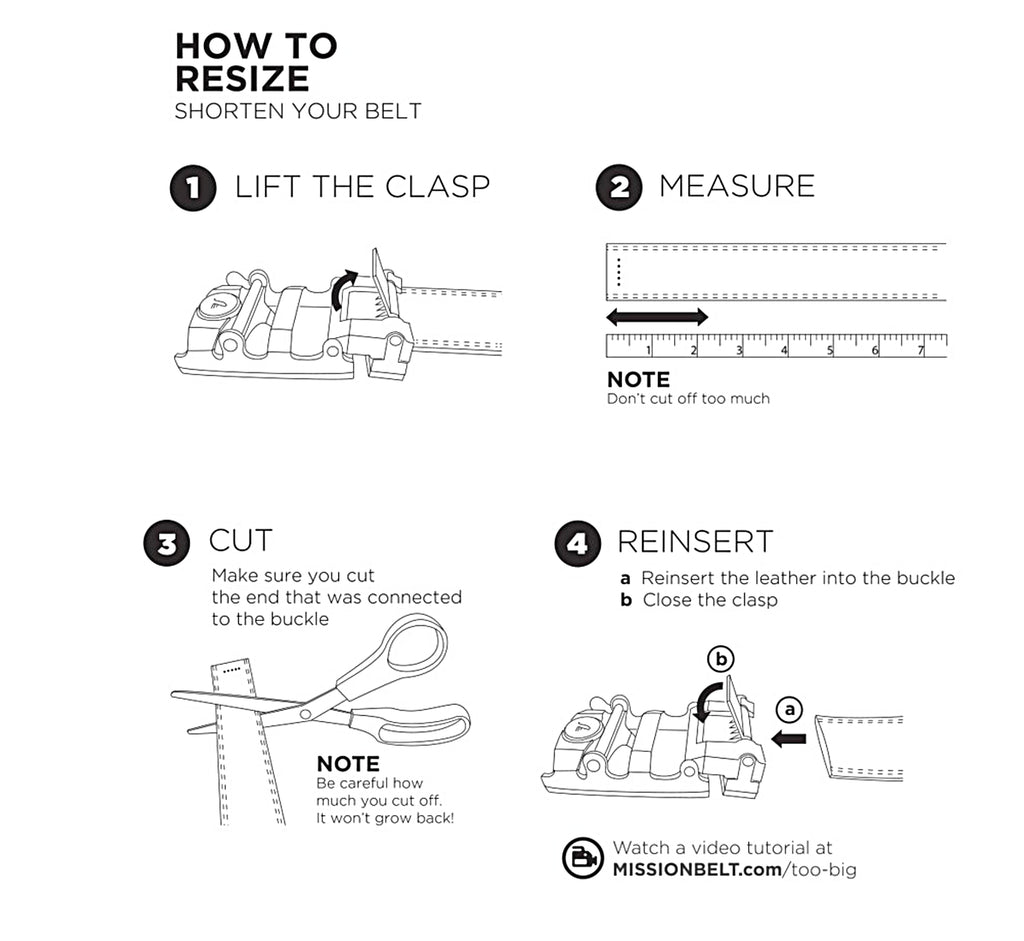 HOW TO
RESIZE
SHORTEN YOUR BELT

1 LIFT THE CLASP

2 MEASURE

1 2 3 4 5 6 7

NOTE
Don't cut off too much

3 CUT
Make sure you cut the end that was connected to the buckle

NOTE
Be careful how much you cut off. It won't grow back!

4 REINSERT
a Reinsert the leather into the buckle
b Close the clasp

b

a

Watch a video tutorial at
MISSIONBELT.com/too-big