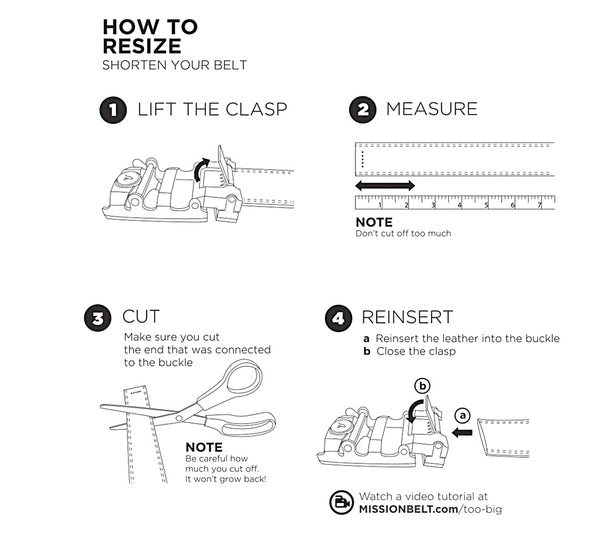 HOW TO RESIZE
SHORTEN YOUR BELT

1 LIFT THE CLASP

2 MEASURE

1 2 3 4 5 6 7

NOTE
Don't cut off too much

3 CUT
Make sure you cut the end that was connected to the buckle

NOTE
Be careful how much you cut off. It won't grow back!

4 REINSERT
a Reinsert the leather into the buckle
b Close the clasp

b
a

Watch a video tutorial at
MISSIONBELT.com/too-big